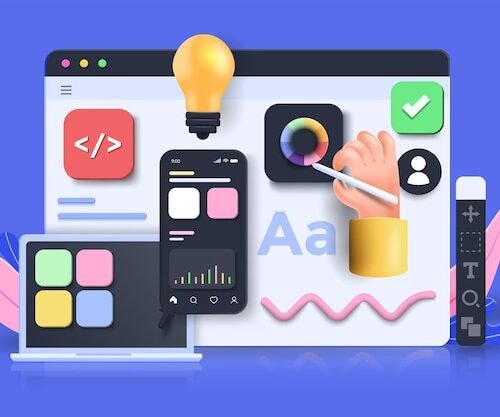 </>

9:00

Aa

T